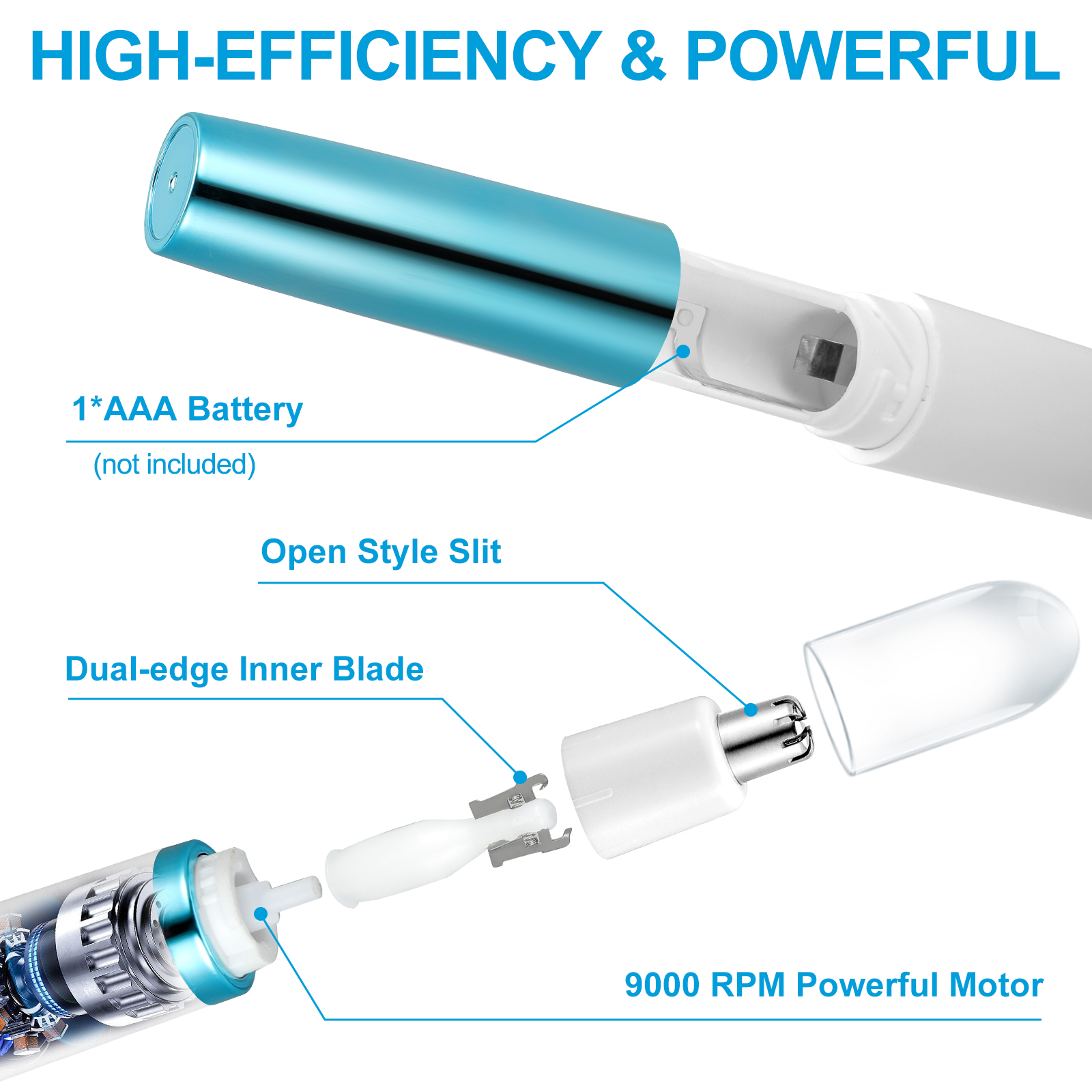 HIGH-EFFICIENCY & POWERFUL

1*AAA Battery

(not included)

Open Style Slit

Dual-edge Inner Blade

9000 RPM Powerful Motor